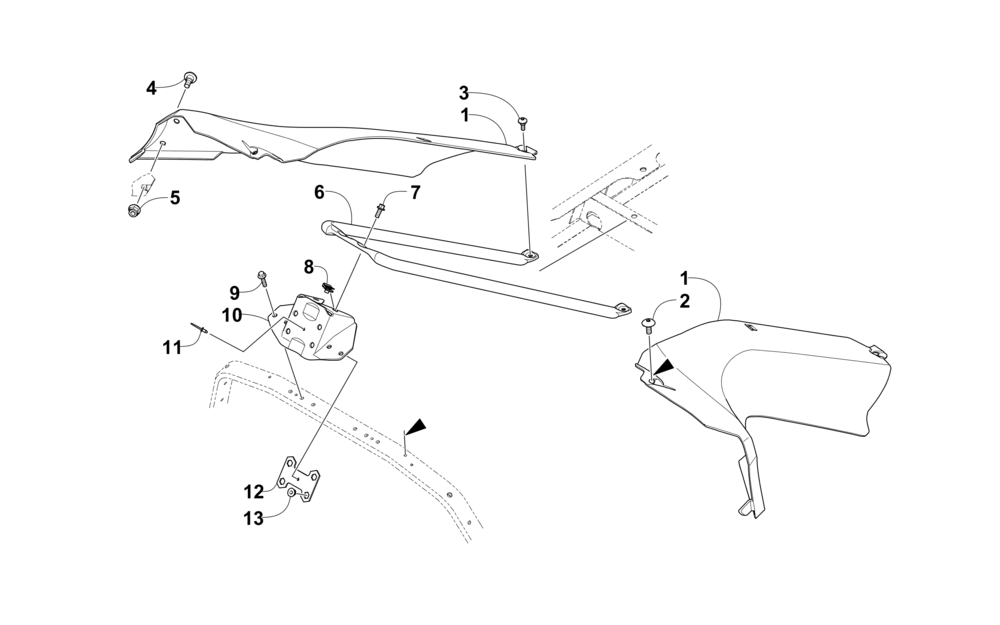 4
3
1
5
6
7
8
9
10
11
1
2
12
13